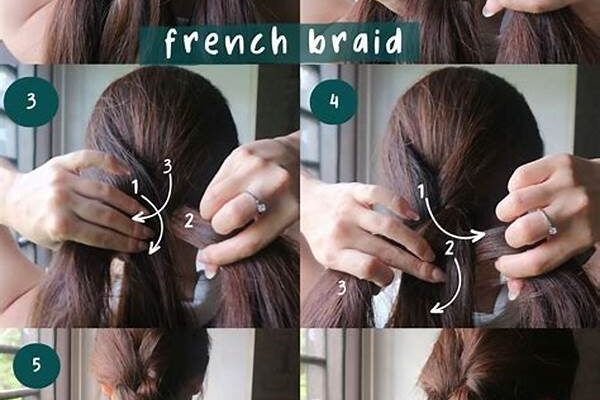 french braid

3

1

3

2

4

1

2

3

5