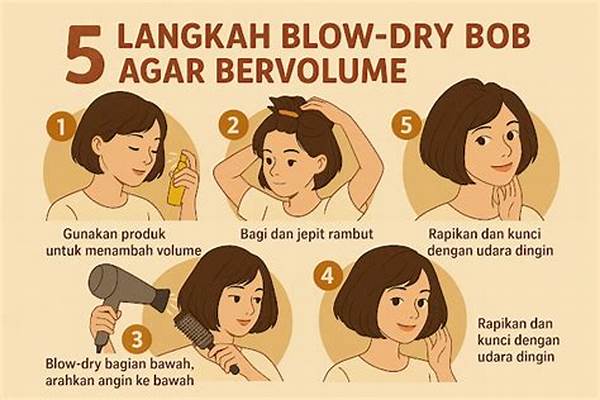 5 LANGKAH BLOW-DRY BOB AGAR BERVOLUME

1

Gunakan produk untuk menambah volume

2

Bagi dan jepit rambut

5

Rapikan dan kunci dengan udara dingin

3

Blow-dry bagian bawah, arahkan angin ke bawah

4

Rapikan dan kunci dengan udara dingin